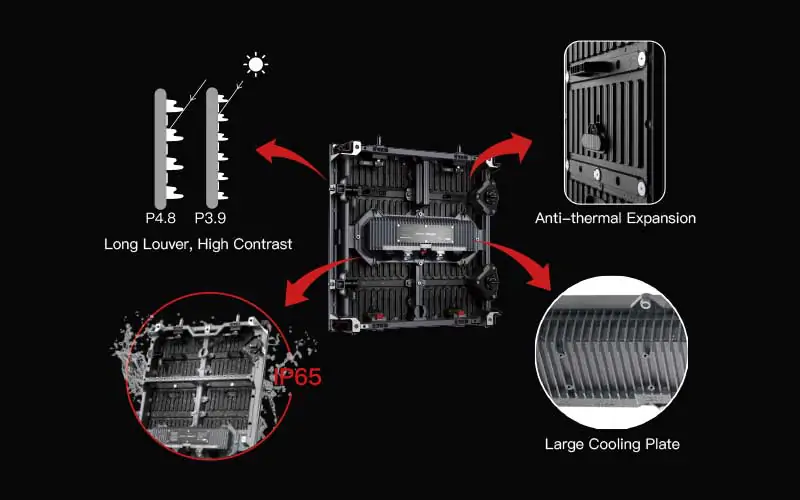 P4.8 P3.9

Long Louver, High Contrast

Anti-thermal Expansion

IP65

Large Cooling Plate